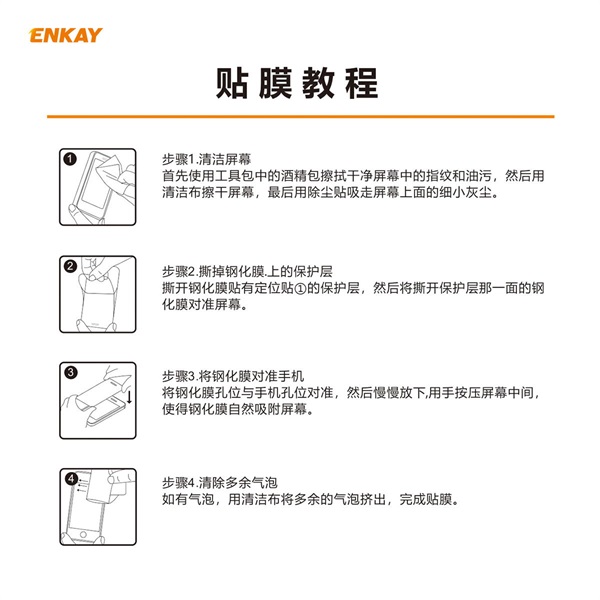 ENKAY

贴膜教程

1

步骤1.清洁屏幕
首先使用工具包中的酒精包擦拭干净屏幕中的指纹和油污，然后用清洁布擦干屏幕，最后用除尘贴吸走屏幕上面的细小灰尘。

2

步骤2.撕掉钢化膜.上的保护层
撕开钢化膜贴有定位贴①的保护层，然后将撕开保护层那一面的钢化膜对准屏幕。

3

步骤3.将钢化膜对准手机
将钢化膜孔位与手机孔位对准，然后慢慢放下,用手按压屏幕中间，使得钢化膜自然吸附屏幕。

4

步骤4.清除多余气泡
如有气泡，用清洁布将多余的气泡挤出，完成贴膜。